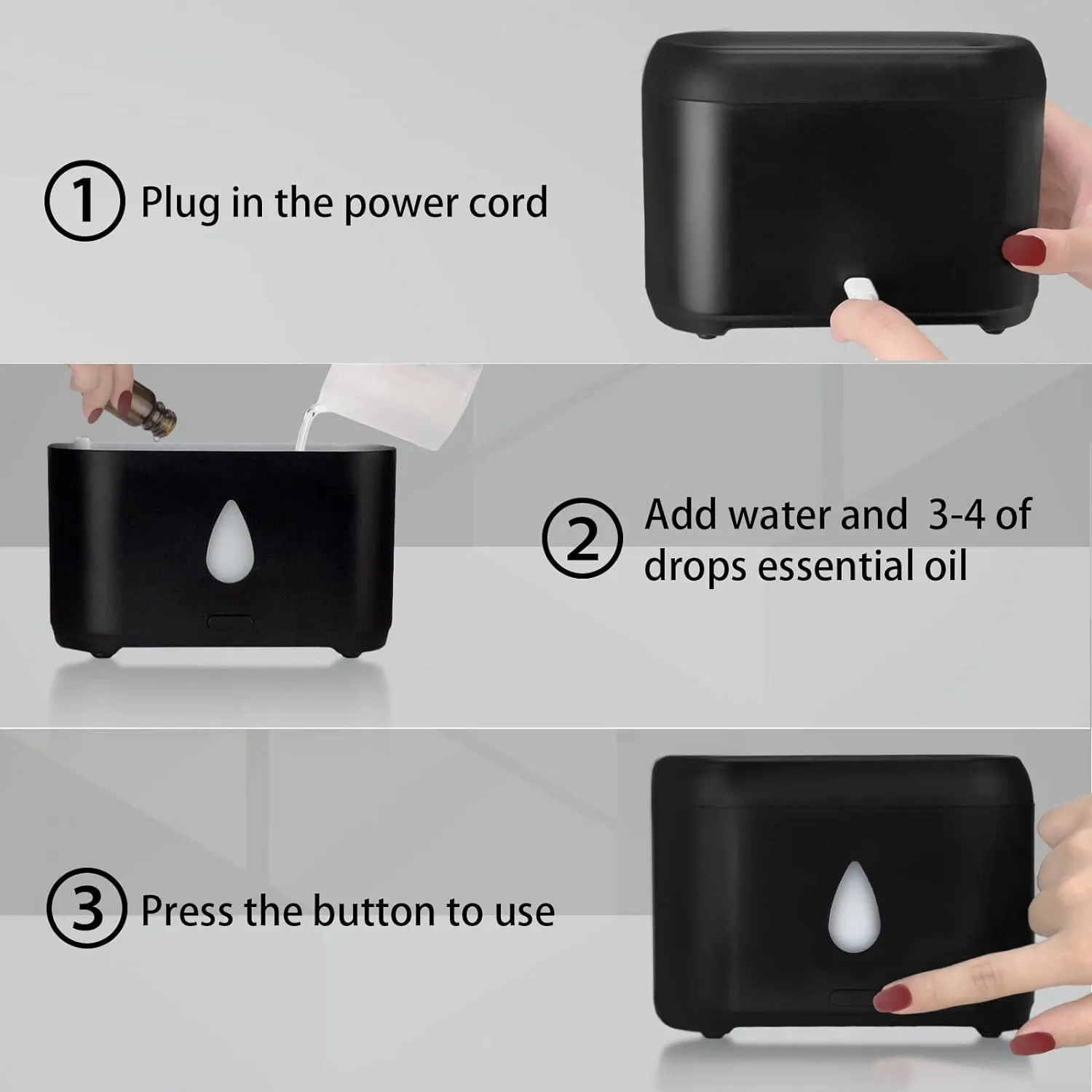 ① Plug in the power cord

② Add water and 3-4 of drops essential oil

③ Press the button to use