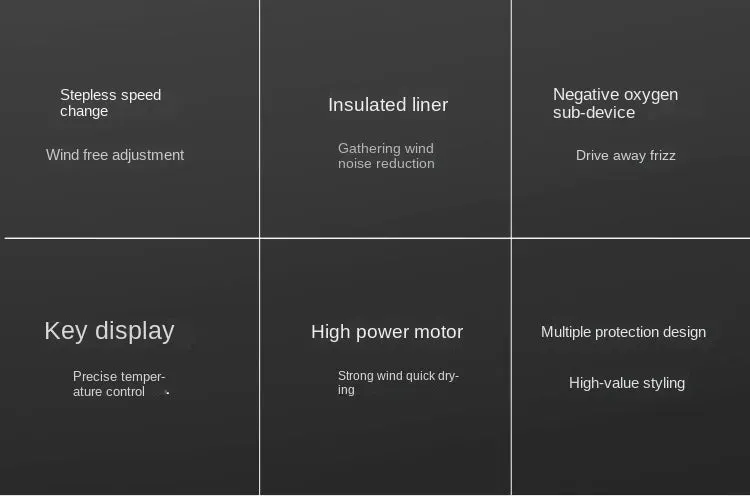 Stepless speed change

Wind free adjustment

Insulated liner

Gathering wind noise reduction

Negative oxygen sub-device

Drive away frizz

Key display

Precise temperature control

High power motor

Strong wind quick drying

Multiple protection design

High-value styling