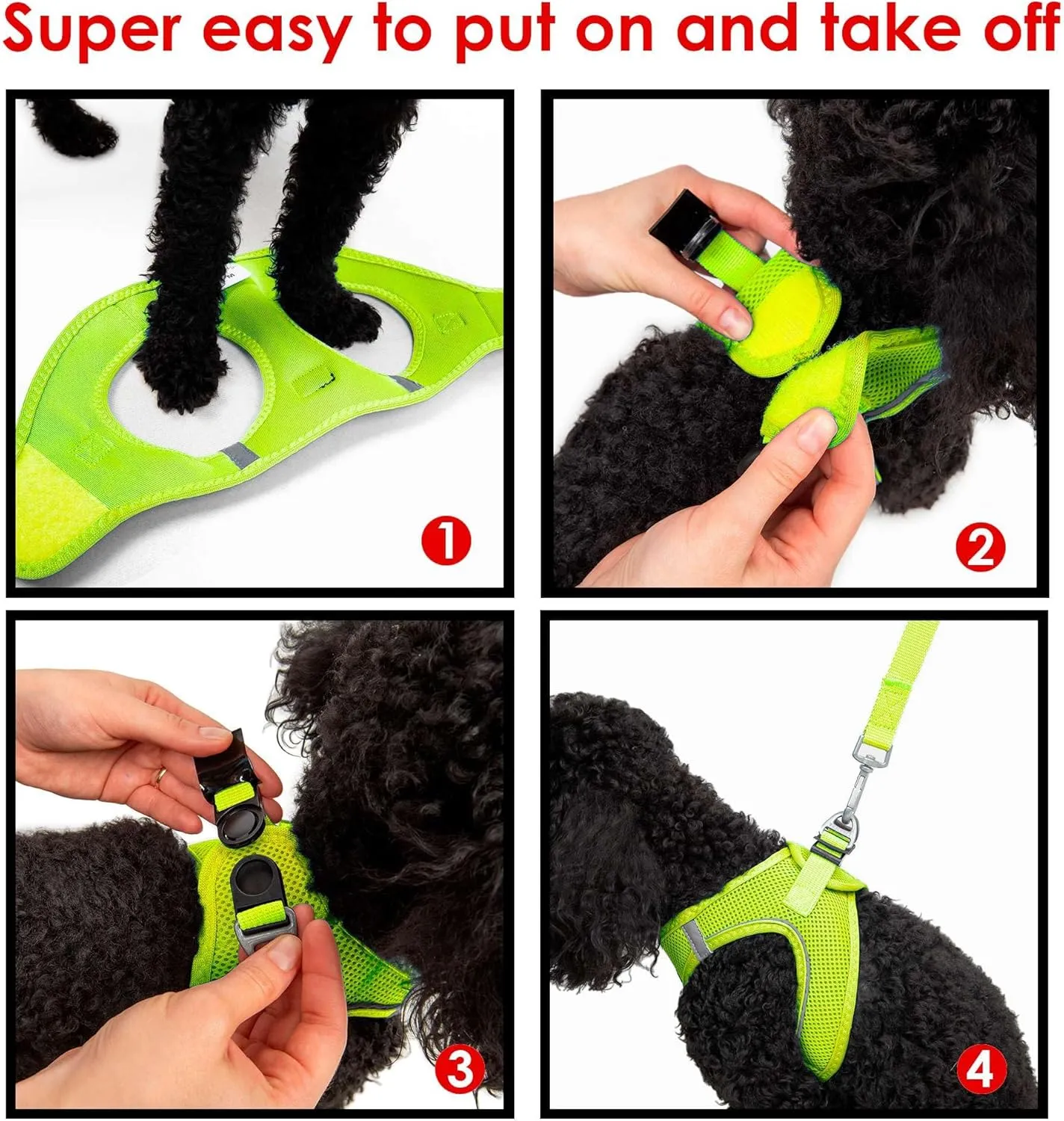 Super easy to put on and take off

1

2

3

4